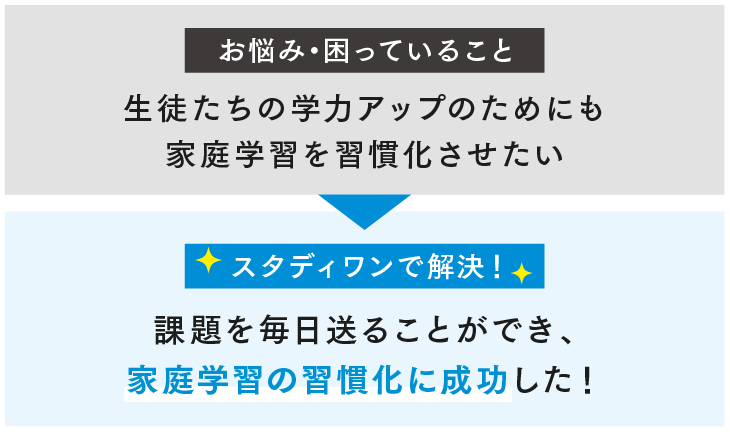 お悩み・困っていること

生徒たちの学力アップのためにも
家庭学習を習慣化させたい

スタディワンで解決！

課題を毎日送ることができ、
家庭学習の習慣化に成功した！